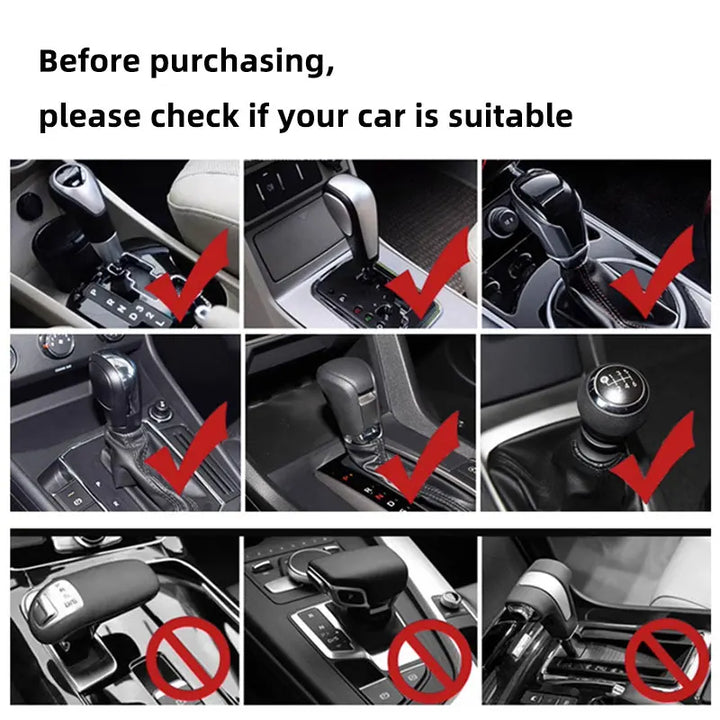 Before purchasing,
please check if your car is suitable