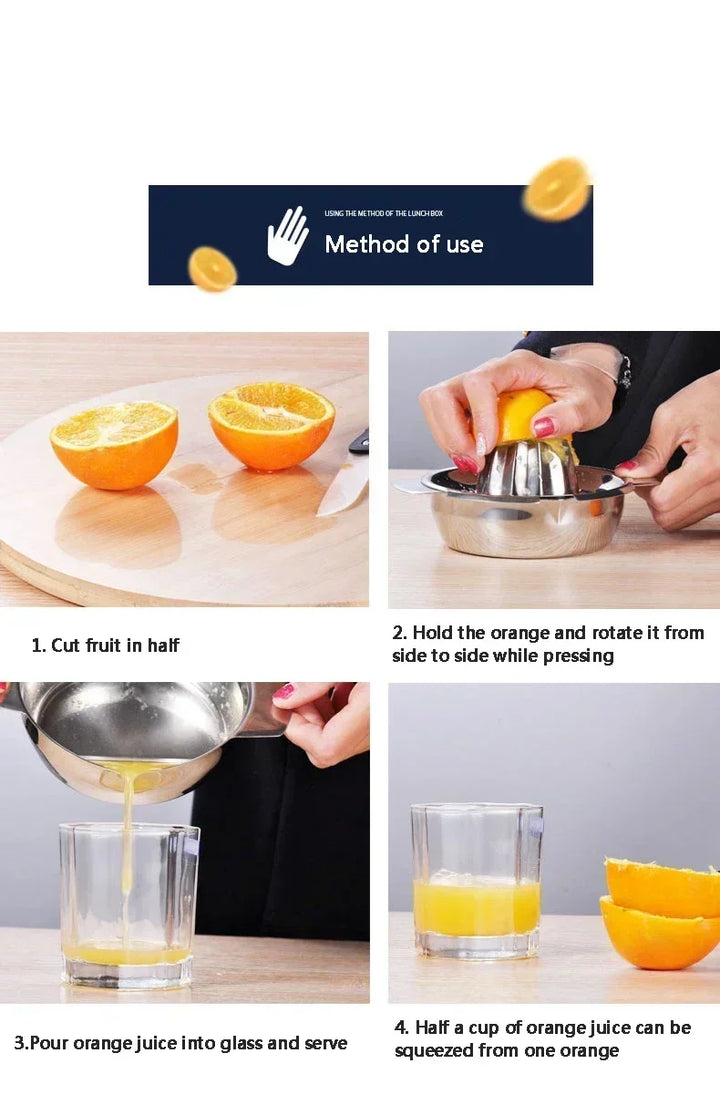 USING THE METHOD OF THE LUNCH BOX

Method of use

1. Cut fruit in half

2. Hold the orange and rotate it from side to side while pressing

3.Pour orange juice into glass and serve

4. Half a cup of orange juice can be squeezed from one orange