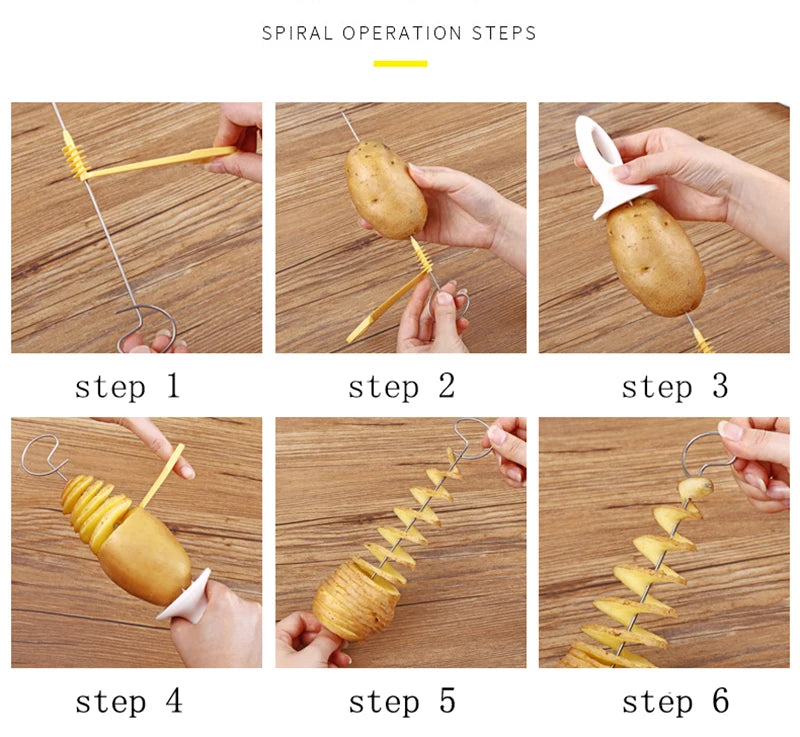 SPIRAL OPERATION STEPS

step 1

step 2

step 3

step 4

step 5

step 6